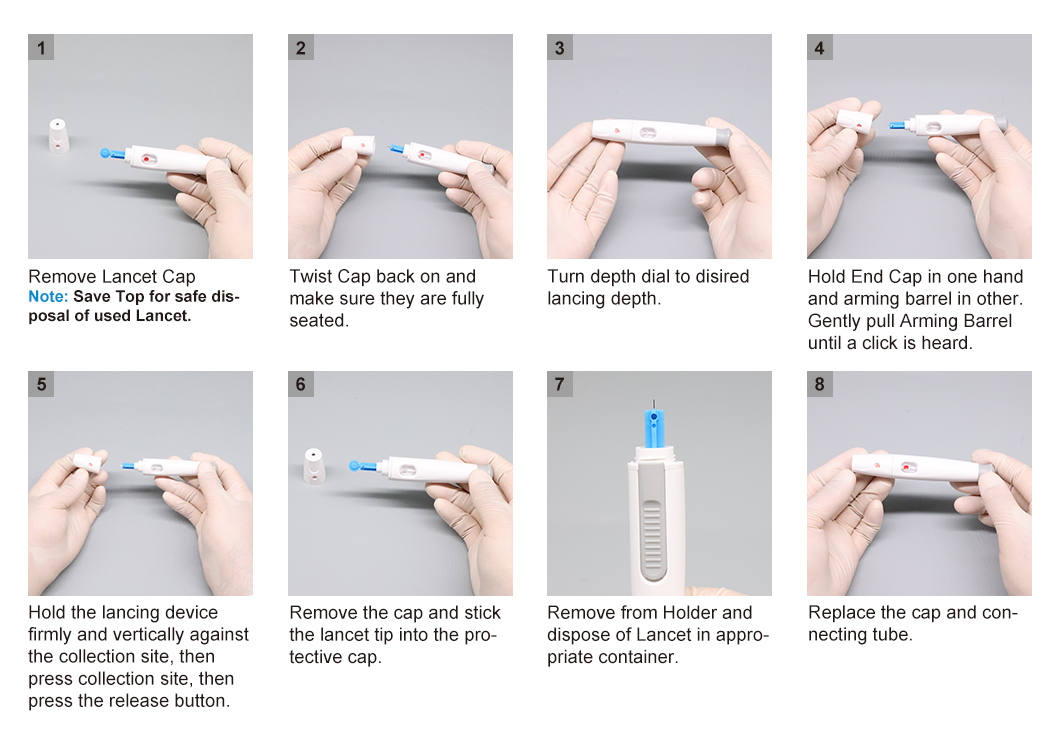 1

Remove Lancet Cap
Note: Save Top for safe disposal of used Lancet.

2

Twist Cap back on and make sure they are fully seated.

3

Turn depth dial to disired lancing depth.

4

Hold End Cap in one hand and arming barrel in other. Gently pull Arming Barrel until a click is heard.

5

Hold the lancing device firmly and vertically against the collection site, then press collection site, then press the release button.

6

Remove the cap and stick the lancet tip into the protective cap.

7

Remove from Holder and dispose of Lancet in appropriate container.

8

Replace the cap and connecting tube.