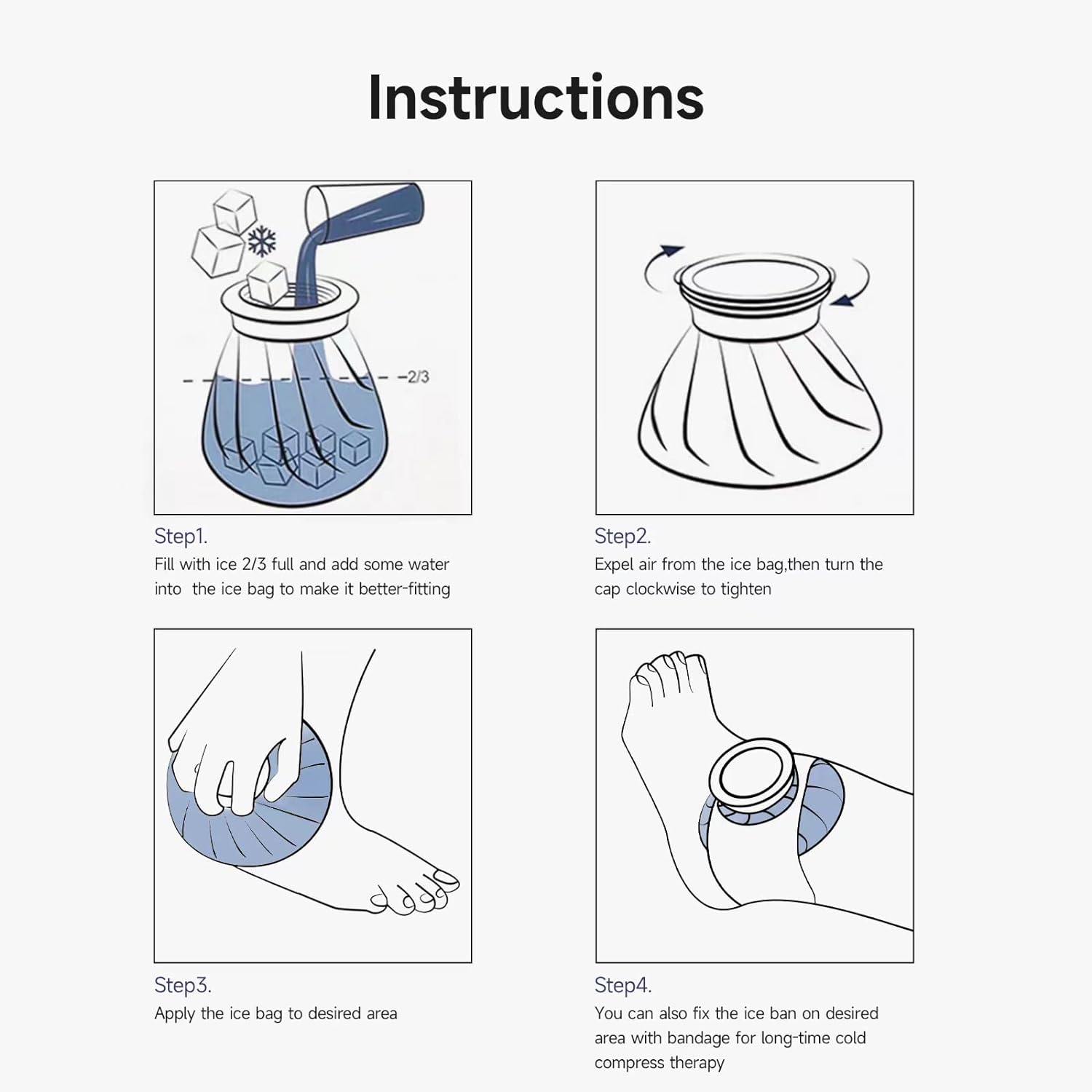 Instructions

2/3

Step1.
Fill with ice 2/3 full and add some water into the ice bag to make it better-fitting

Step2.
Expel air from the ice bag,then turn the cap clockwise to tighten

Step3.
Apply the ice bag to desired area

Step4.
You can also fix the ice ban on desired area with bandage for long-time cold compress therapy