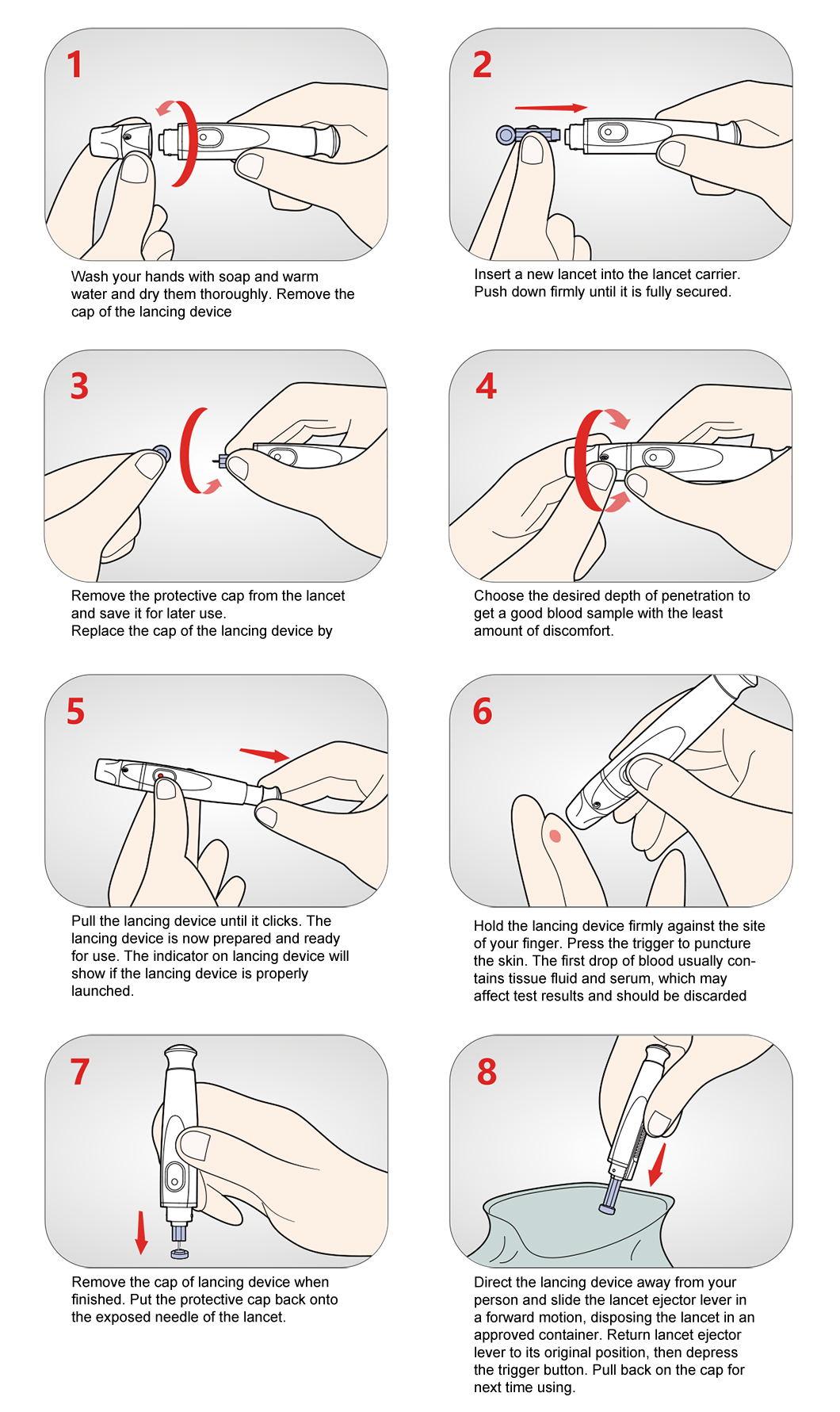 1

Wash your hands with soap and warm water and dry them thoroughly. Remove the cap of the lancing device

2

Insert a new lancet into the lancet carrier. Push down firmly until it is fully secured.

3

Remove the protective cap from the lancet and save it for later use.
Replace the cap of the lancing device by

4

Choose the desired depth of penetration to get a good blood sample with the least amount of discomfort.

5

Pull the lancing device until it clicks. The lancing device is now prepared and ready for use. The indicator on lancing device will show if the lancing device is properly launched.

6

Hold the lancing device firmly against the site of your finger. Press the trigger to puncture the skin. The first drop of blood usually contains tissue fluid and serum, which may affect test results and should be discarded

7

Remove the cap of lancing device when finished. Put the protective cap back onto the exposed needle of the lancet.

8

Direct the lancing device away from your person and slide the lancet ejector lever in a forward motion, disposing the lancet in an approved container. Return lancet ejector lever to its original position, then depress the trigger button. Pull back on the cap for next time using.